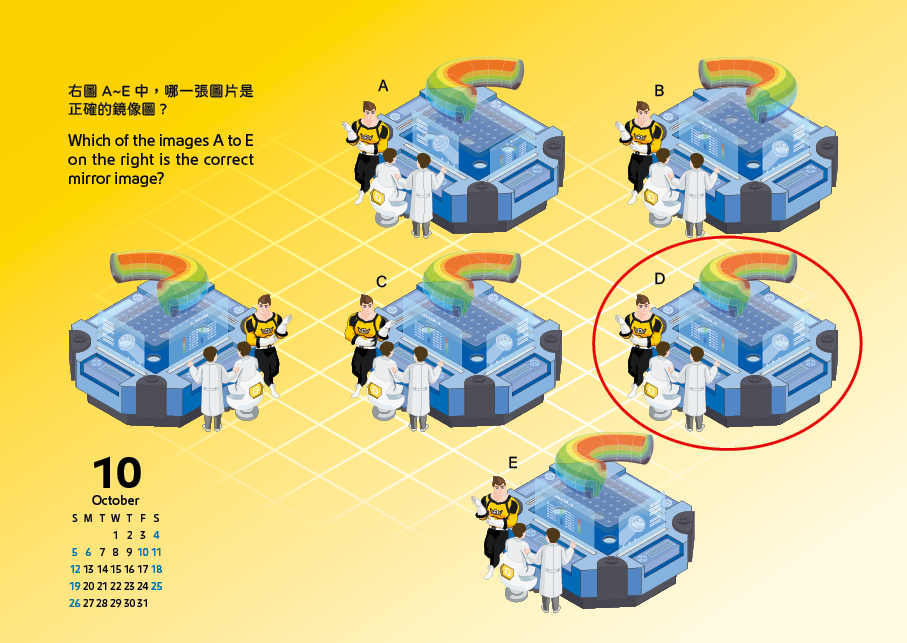 右圖 A~E 中，哪一張圖片是正確的鏡像圖？

Which of the images A to E on the right is the correct mirror image?

A

B

C

D

E

10
October

| S | M | T | W | T | F | S |
|---|---|---|---|---|---|---|
| | | | 1 | 2 | 3 | 4 |
| 5 | 6 | 7 | 8 | 9 | 10 | 11 |
| 12 | 13 | 14 | 15 | 16 | 17 | 18 |
| 19 | 20 | 21 | 22 | 23 | 24 | 25 |
| 26 | 27 | 28 | 29 | 30 | 31 | |